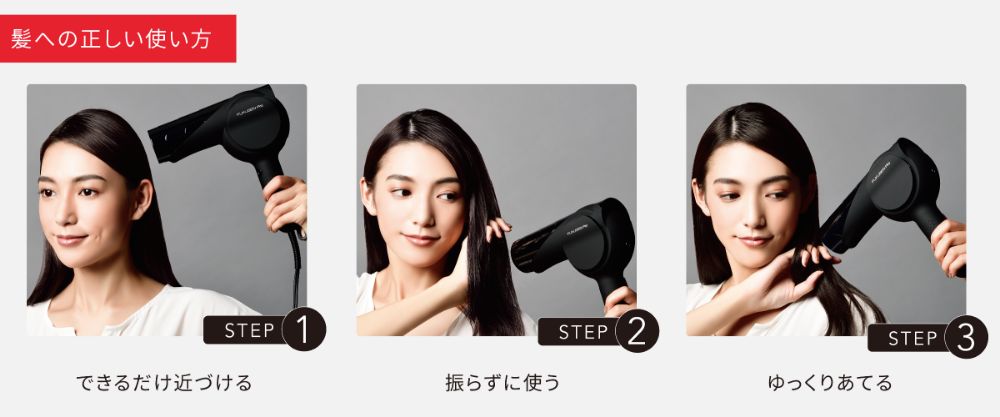 髪への正しい使い方

STEP 1

できるだけ近づける

STEP 2

振らずに使う

STEP 3

ゆっくりあてる