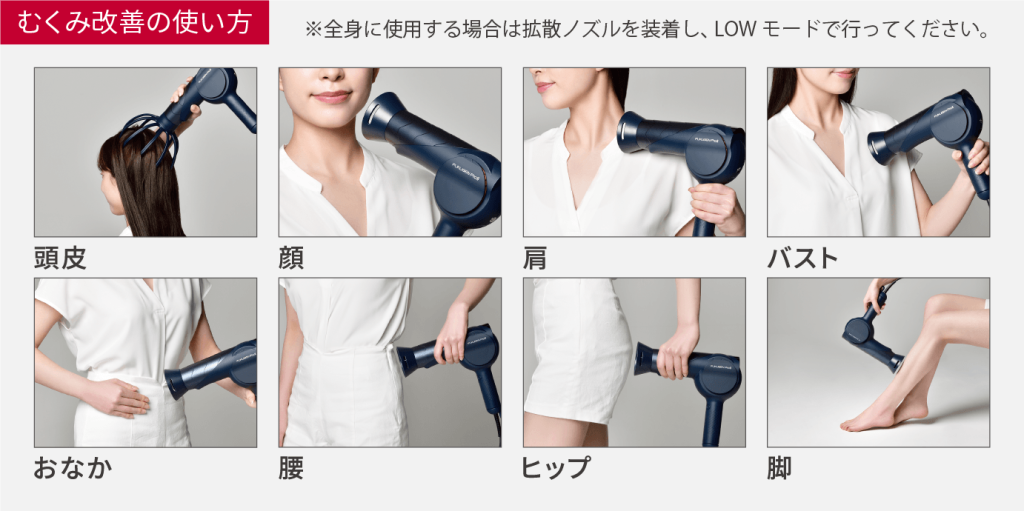 むくみ改善の使い方

※全身に使用する場合は拡散ノズルを装着し、LOW モードで行ってください。

頭皮

顔

肩

バスト

おなか

腰

ヒップ

脚